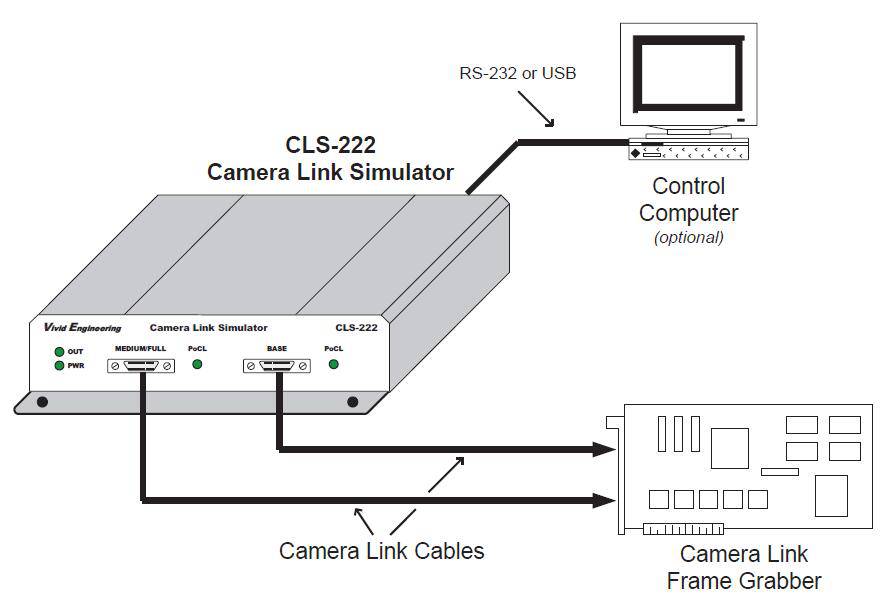 RS-232 or USB

CLS-222
Camera Link Simulator

Control Computer
(optional)

Vivid Engineering
Camera Link Simulator
CLS-222

OUT
PWR
MEDIUM/FULL
PoCL
BASE
PoCL

Camera Link Cables

Camera Link Frame Grabber